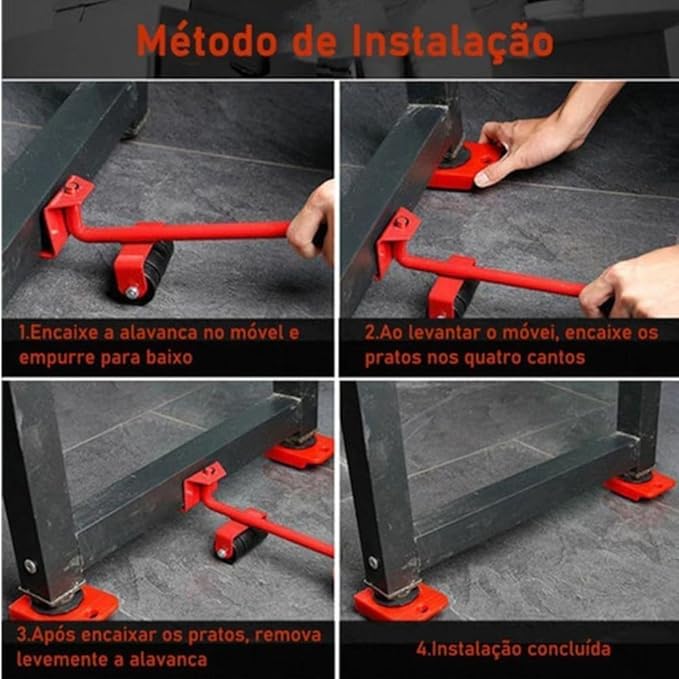 Método de Instalação

1.Encaixe a alavanca no móvel e empurre para baixo

2.Ao levantar o móvel, encaixe os pratos nos quatro cantos

3.Após encaixar os pratos, remova levemente a alavanca

4.Instalação concluída